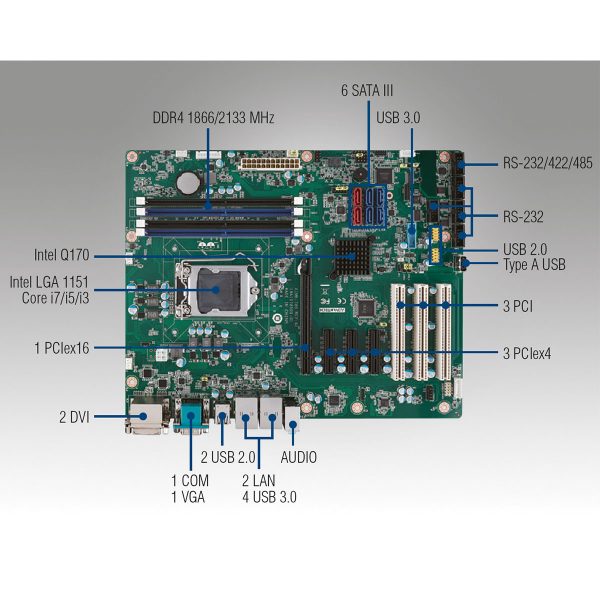 6 SATA III

DDR4 1866/2133 MHz

USB 3.0

RS-232/422/485

RS-232

USB 2.0

Type A USB

Intel Q170

Intel LGA 1151
Core i7/i5/i3

3 PCI

1 PCIex16

3 PCIex4

2 DVI

2 USB 2.0

AUDIO

1 COM
1 VGA

2 LAN
4 USB 3.0